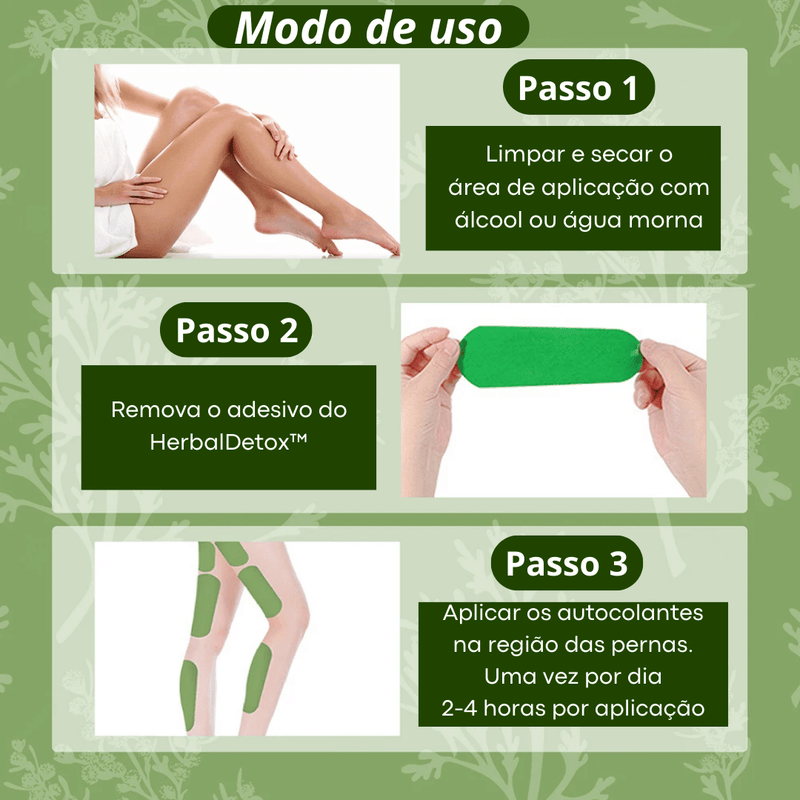 Modo de uso

Passo 1

Limpar e secar o área de aplicação com álcool ou água morna

Passo 2

Remova o adesivo do HerbalDetox™

Passo 3

Aplicar os autocolantes na região das pernas. Uma vez por dia 2-4 horas por aplicação